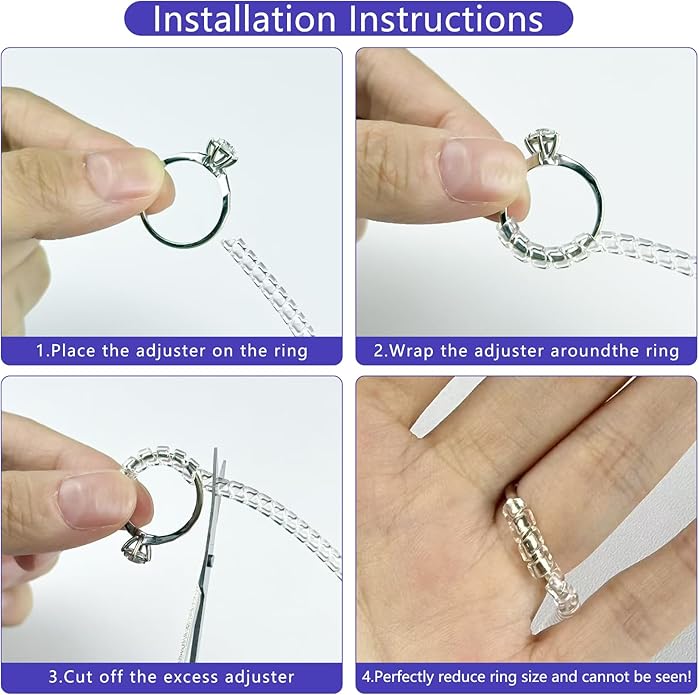 Installation Instructions

1.Place the adjuster on the ring

2.Wrap the adjuster aroundthe ring

3.Cut off the excess adjuster

4.Perfectly reduce ring size and cannot be seen!